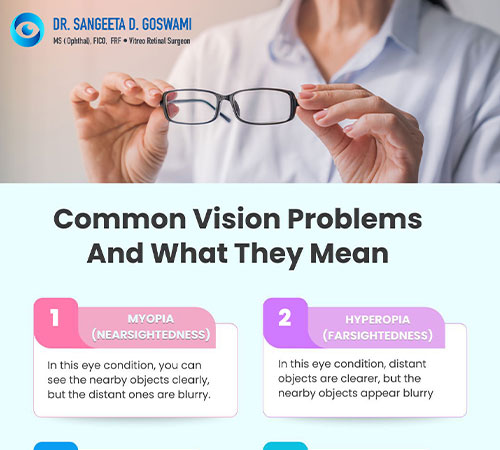 DR. SANGEETA D. GOSWAMI
MS (Ophthal), FICO, FRF • Vitreo Retinal Surgeon

Common Vision Problems And What They Mean

1
MYOPIA (NEARSIGHTEDNESS)
In this eye condition, you can see the nearby objects clearly, but the distant ones are blurry.

2
HYPEROPIA (FARSIGHTEDNESS)
In this eye condition, distant objects are clearer, but the nearby objects appear blurry